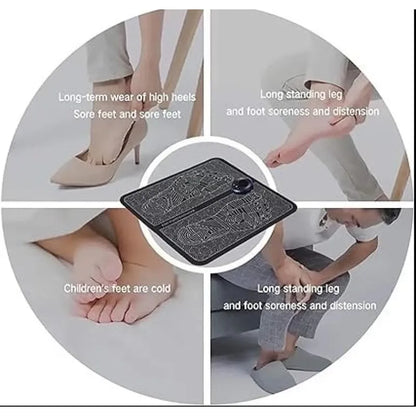 Long-term wear of high heels
Sore feet and sore feet

Long standing leg
and foot soreness and distension

Children's feet are cold

Long standing leg
and foot soreness and distension